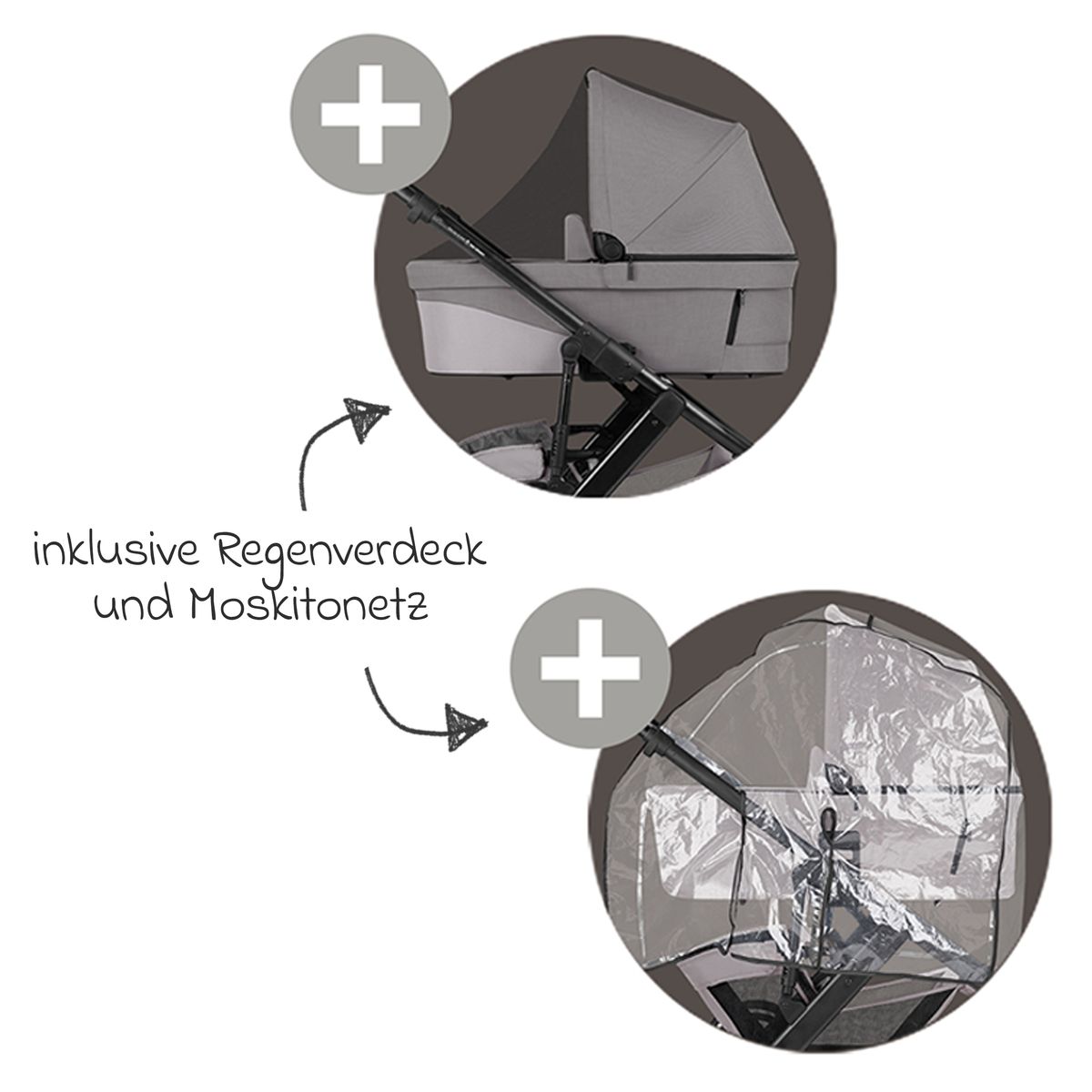 inklusive Regenverdeck und Moskitonetz