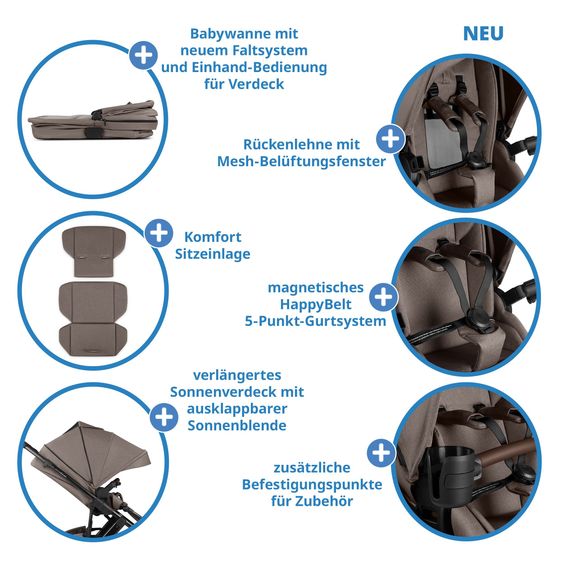 Babywanne mit neuem Faltsystem und Einhand-Bedienung für Verdeck

NEU

Rückenlehne mit Mesh-Belüftungsfenster

Komfort Sitzeinlage

magnetisches HappyBelt 5-Punkt-Gurtsystem

verlängertes Sonnenverdeck mit ausklappbarer Sonnenblende

zusätzliche Befestigungspunkte für Zubehör