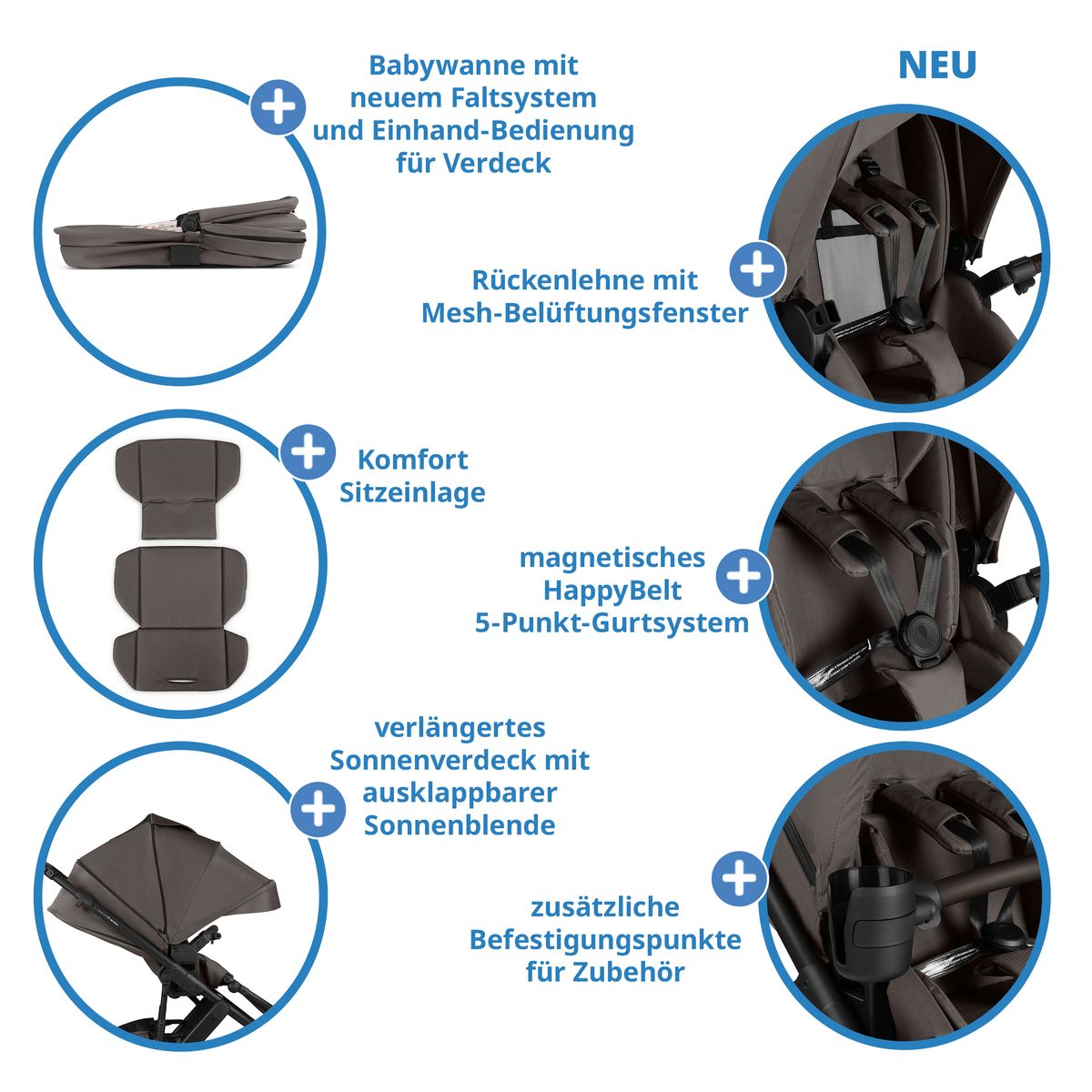 Babywanne mit neuem Faltsystem und Einhand-Bedienung für Verdeck

NEU

Rückenlehne mit Mesh-Belüftungsfenster

Komfort Sitzeinlage

magnetisches HappyBelt 5-Punkt-Gurtsystem

verlängertes Sonnenverdeck mit ausklappbarer Sonnenblende

zusätzliche Befestigungspunkte für Zubehör