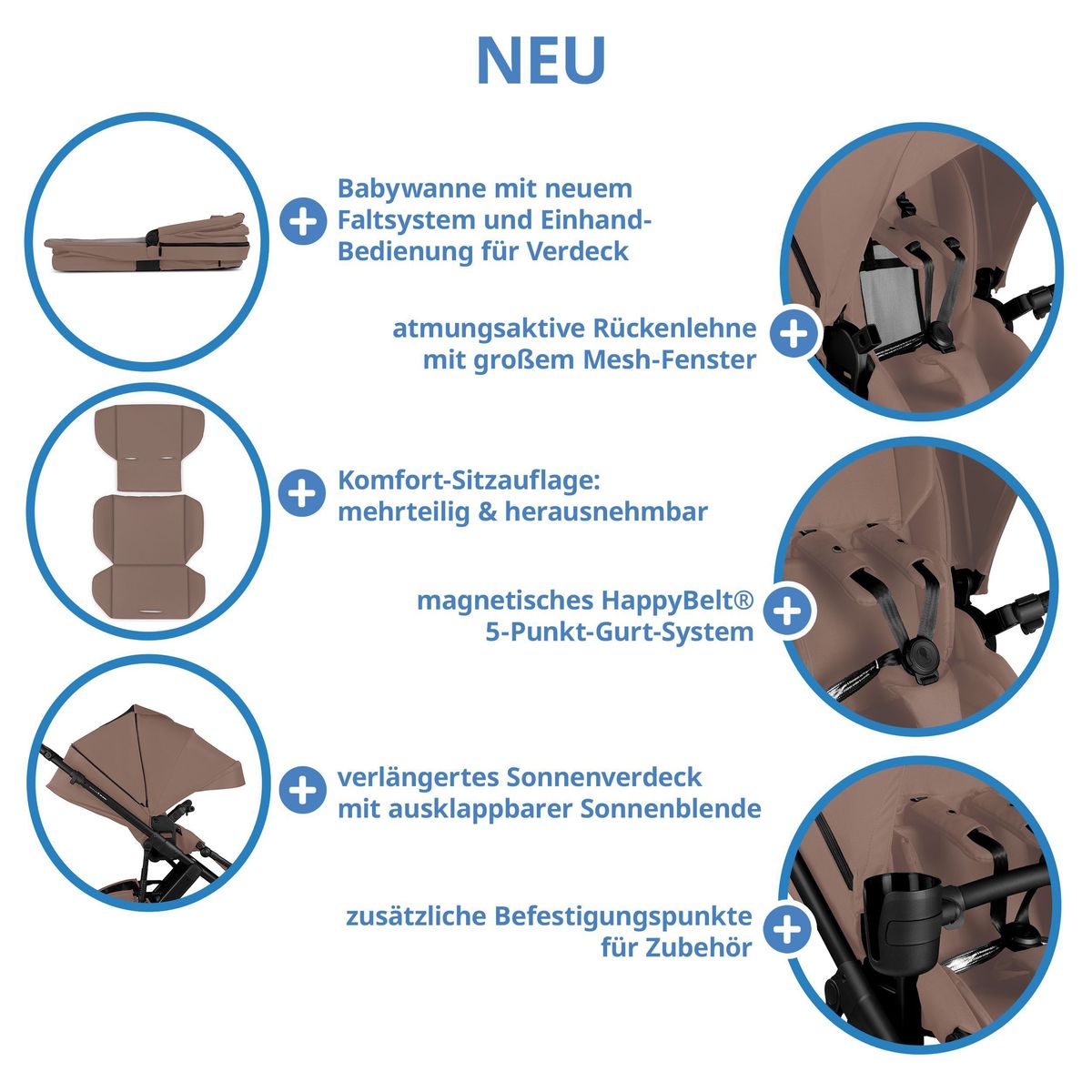 NEU

Babywanne mit neuem Faltsystem und Einhand-Bedienung für Verdeck

atmungsaktive Rückenlehne mit großem Mesh-Fenster

Komfort-Sitzauflage: mehrteilig & herausnehmbar

magnetisches HappyBelt® 5-Punkt-Gurt-System

verlängertes Sonnenverdeck mit ausklappbarer Sonnenblende

zusätzliche Befestigungspunkte für Zubehör