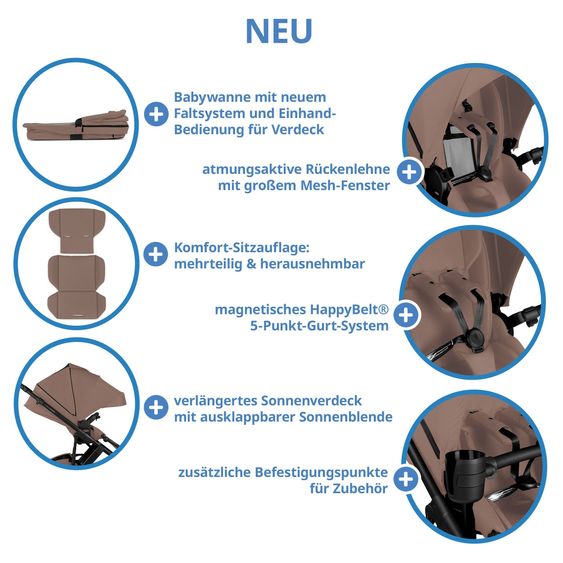 NEU

Babywanne mit neuem Faltsystem und Einhand-Bedienung für Verdeck

atmungsaktive Rückenlehne mit großem Mesh-Fenster

Komfort-Sitzauflage: mehrteilig & herausnehmbar

magnetisches HappyBelt® 5-Punkt-Gurt-System

verlängertes Sonnenverdeck mit ausklappbarer Sonnenblende

zusätzliche Befestigungspunkte für Zubehör