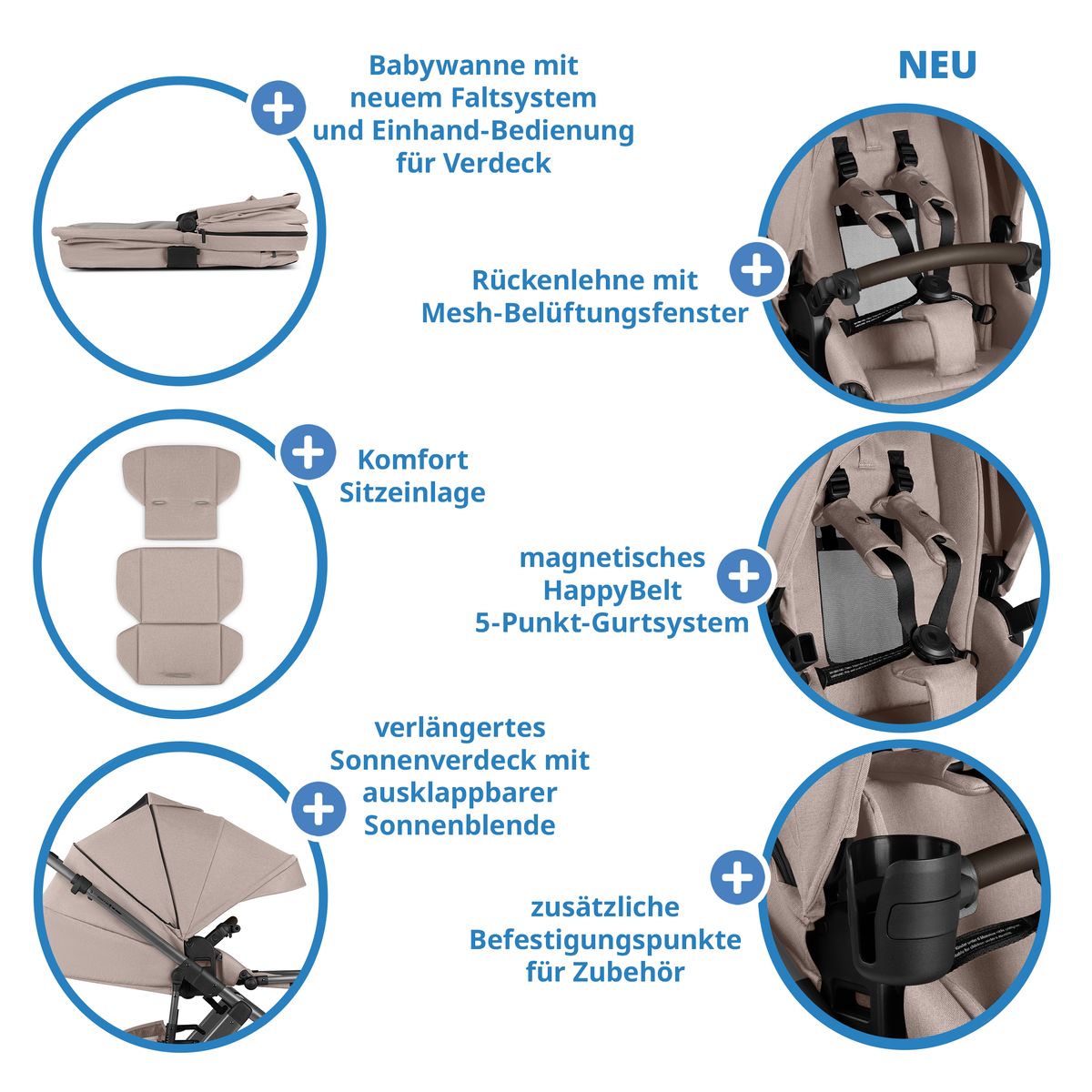 Babywanne mit neuem Faltsystem und Einhand-Bedienung für Verdeck

NEU

Rückenlehne mit Mesh-Belüftungsfenster

Komfort Sitzeinlage

magnetisches HappyBelt 5-Punkt-Gurtsystem

verlängertes Sonnenverdeck mit ausklappbarer Sonnenblende

zusätzliche Befestigungspunkte für Zubehör