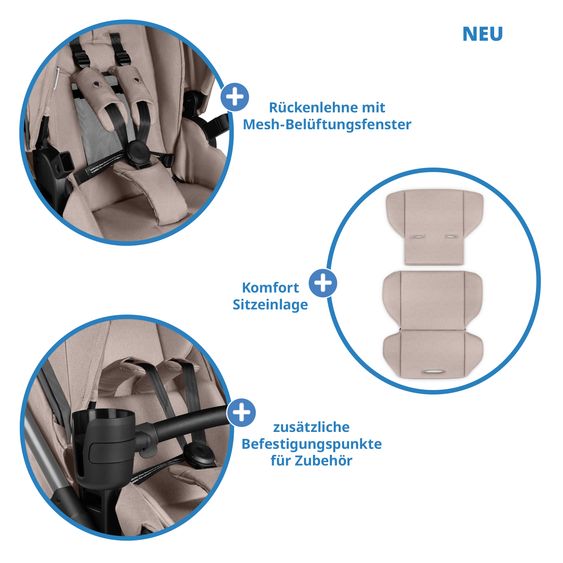 NEU

Rückenlehne mit Mesh-Belüftungsfenster

Komfort Sitzeinlage

zusätzliche Befestigungspunkte für Zubehör