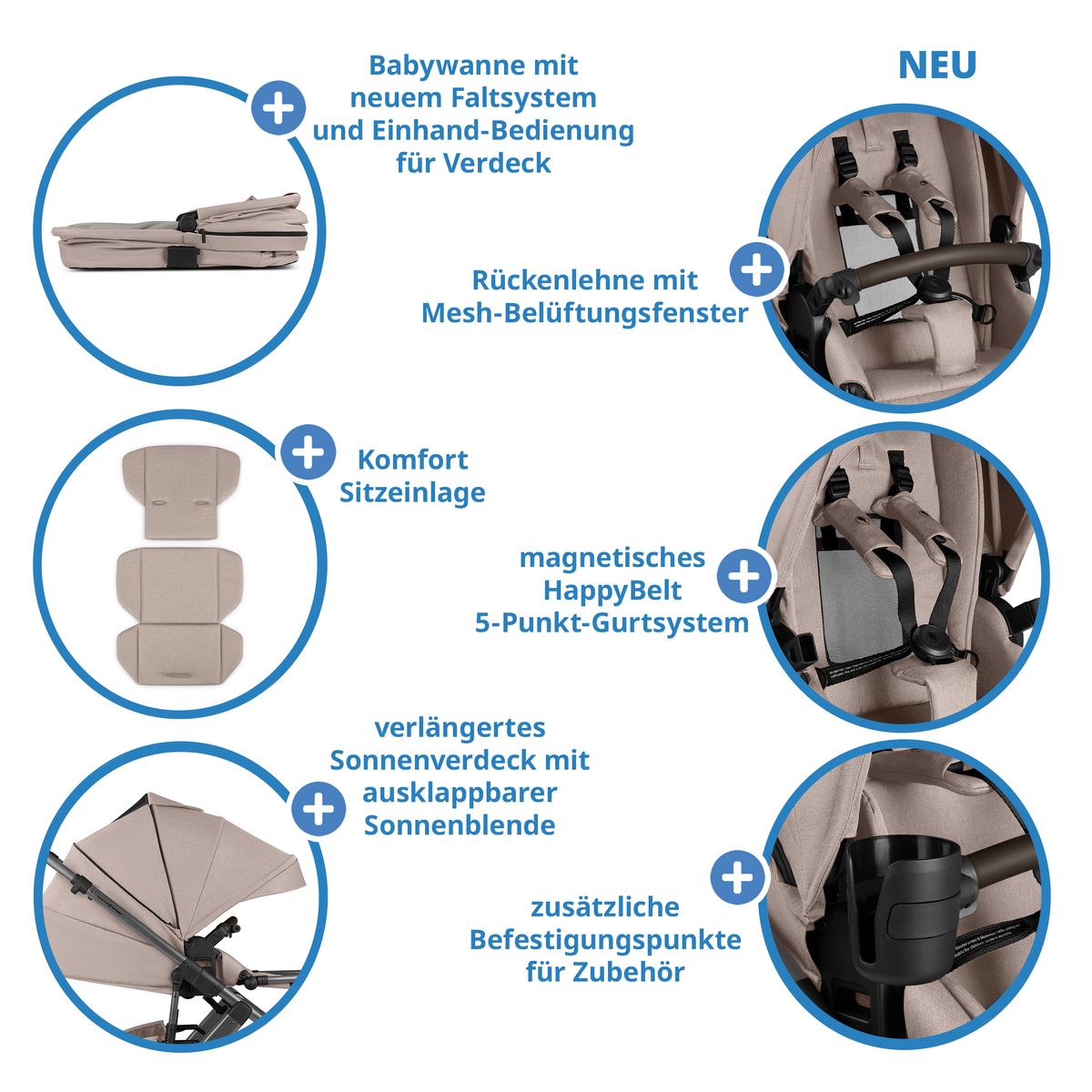 Babywanne mit neuem Faltsystem und Einhand-Bedienung für Verdeck

NEU

Rückenlehne mit Mesh-Belüftungsfenster

Komfort Sitzeinlage

magnetisches HappyBelt 5-Punkt-Gurtsystem

verlängertes Sonnenverdeck mit ausklappbarer Sonnenblende

zusätzliche Befestigungspunkte für Zubehör