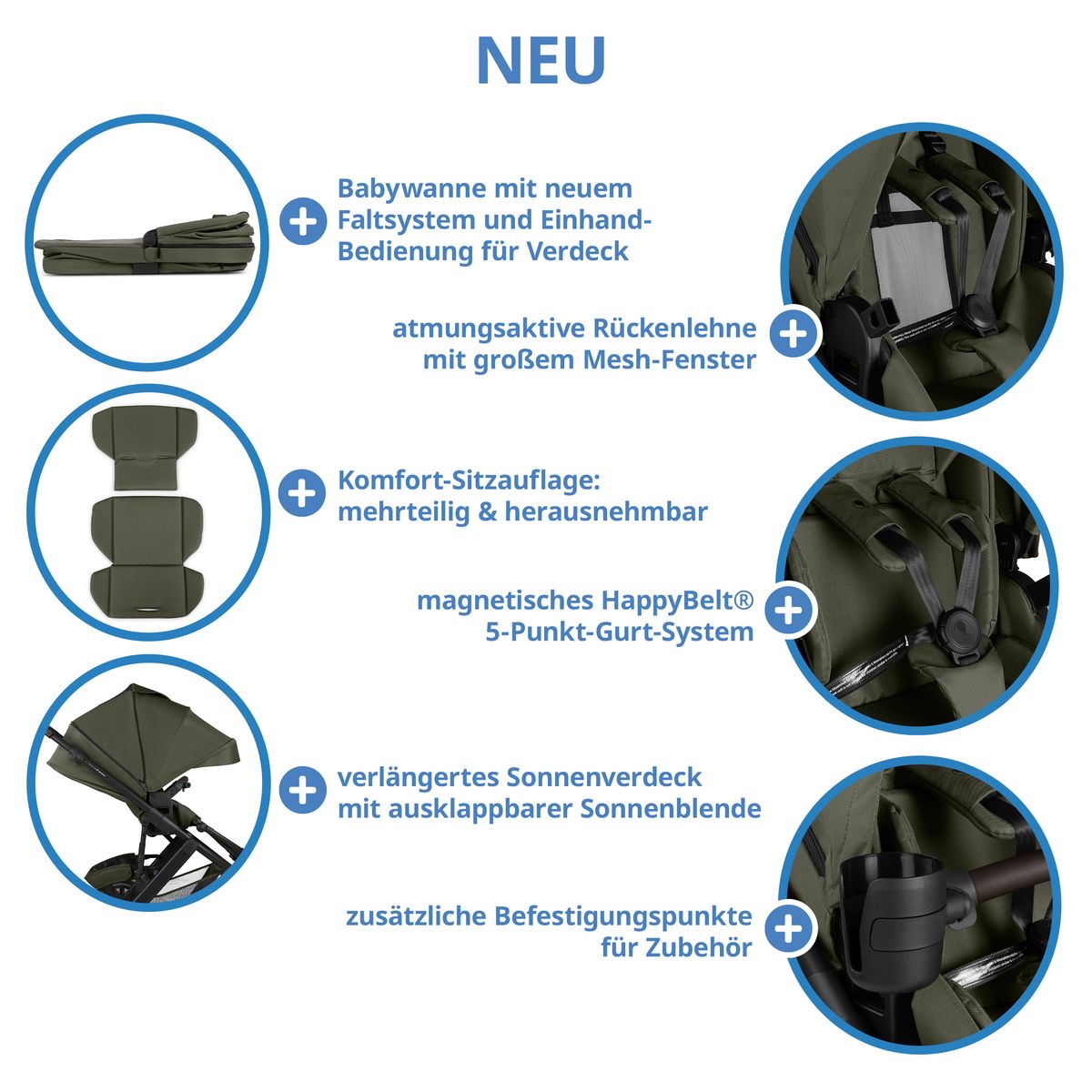 NEU

Babywanne mit neuem Faltsystem und Einhand-Bedienung für Verdeck

atmungsaktive Rückenlehne mit großem Mesh-Fenster

Komfort-Sitzauflage: mehrteilig & herausnehmbar

magnetisches HappyBelt® 5-Punkt-Gurt-System

verlängertes Sonnenverdeck mit ausklappbarer Sonnenblende

zusätzliche Befestigungspunkte für Zubehör