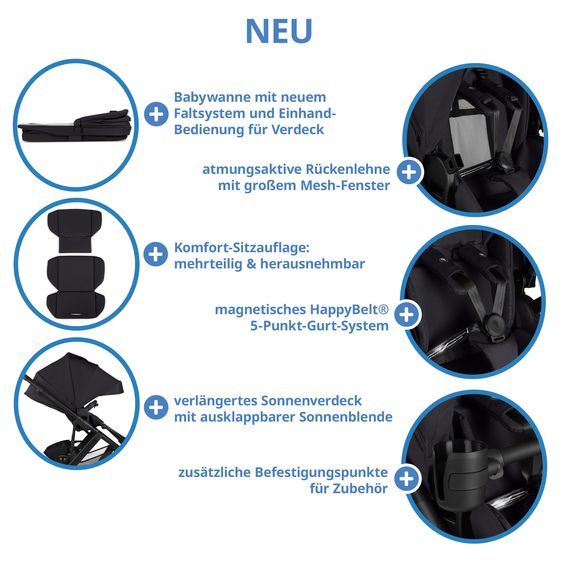 NEU

Babywanne mit neuem Faltsystem und Einhand-Bedienung für Verdeck

atmungsaktive Rückenlehne mit großem Mesh-Fenster

Komfort-Sitzauflage: mehrteilig & herausnehmbar

magnetisches HappyBelt® 5-Punkt-Gurt-System

verlängertes Sonnenverdeck mit ausklappbarer Sonnenblende

zusätzliche Befestigungspunkte für Zubehör