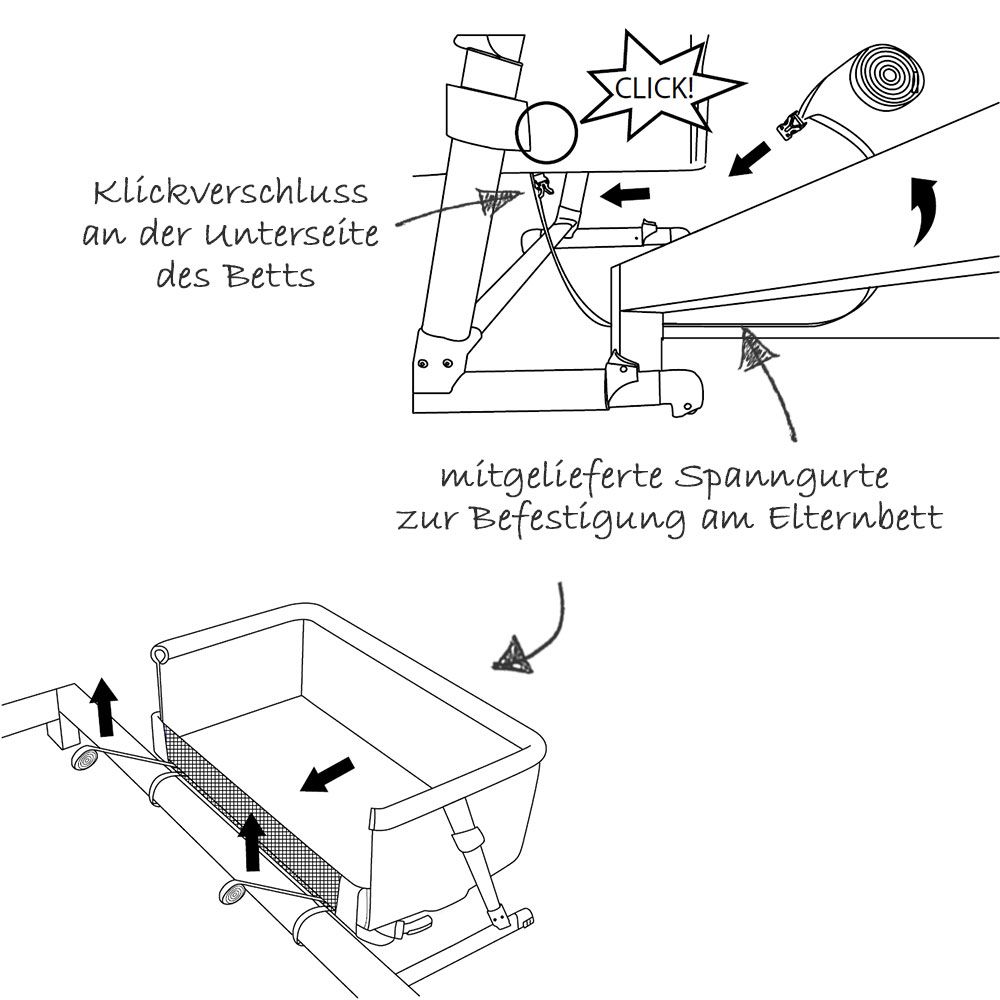 CLICK!

Klickverschluss an der Unterseite des Betts

mitgelieferte Spanngurte zur Befestigung am Elternbett