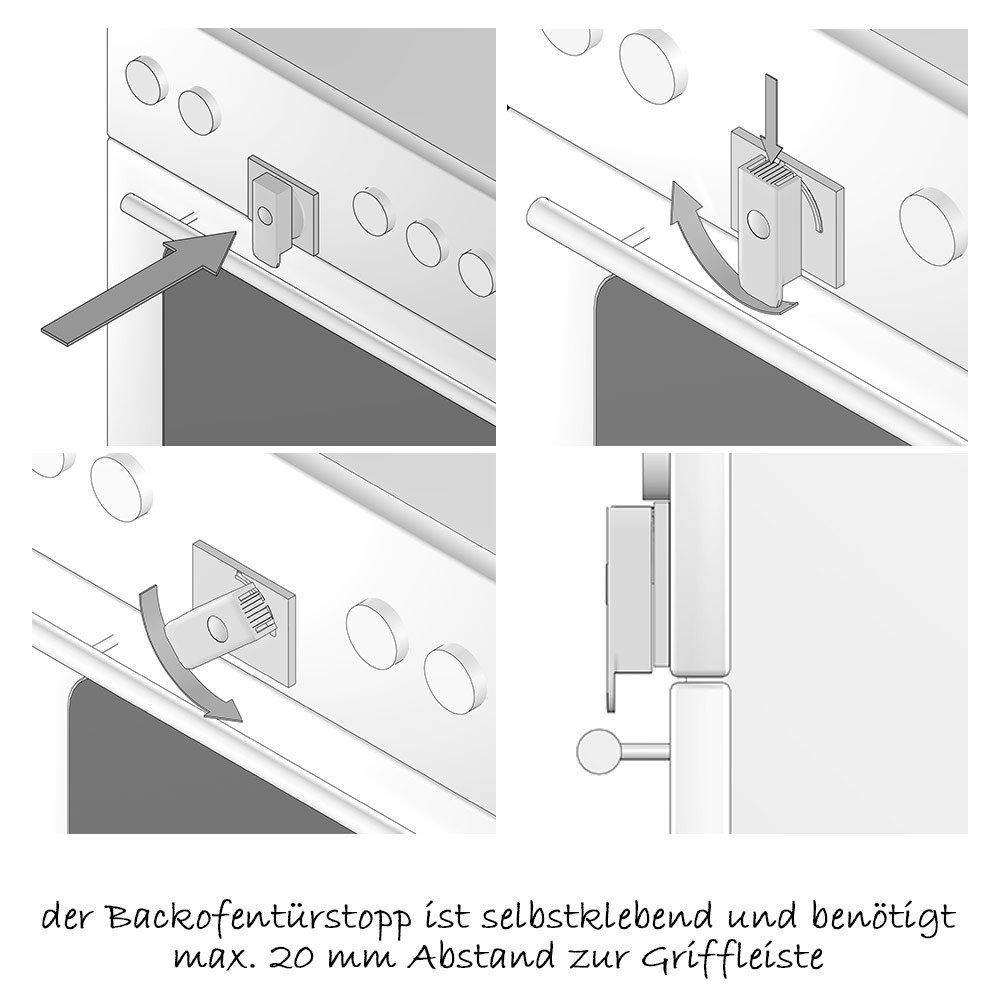 der Backofentürstopp ist selbstklebend und benötigt max. 20 mm Abstand zur Griffleiste