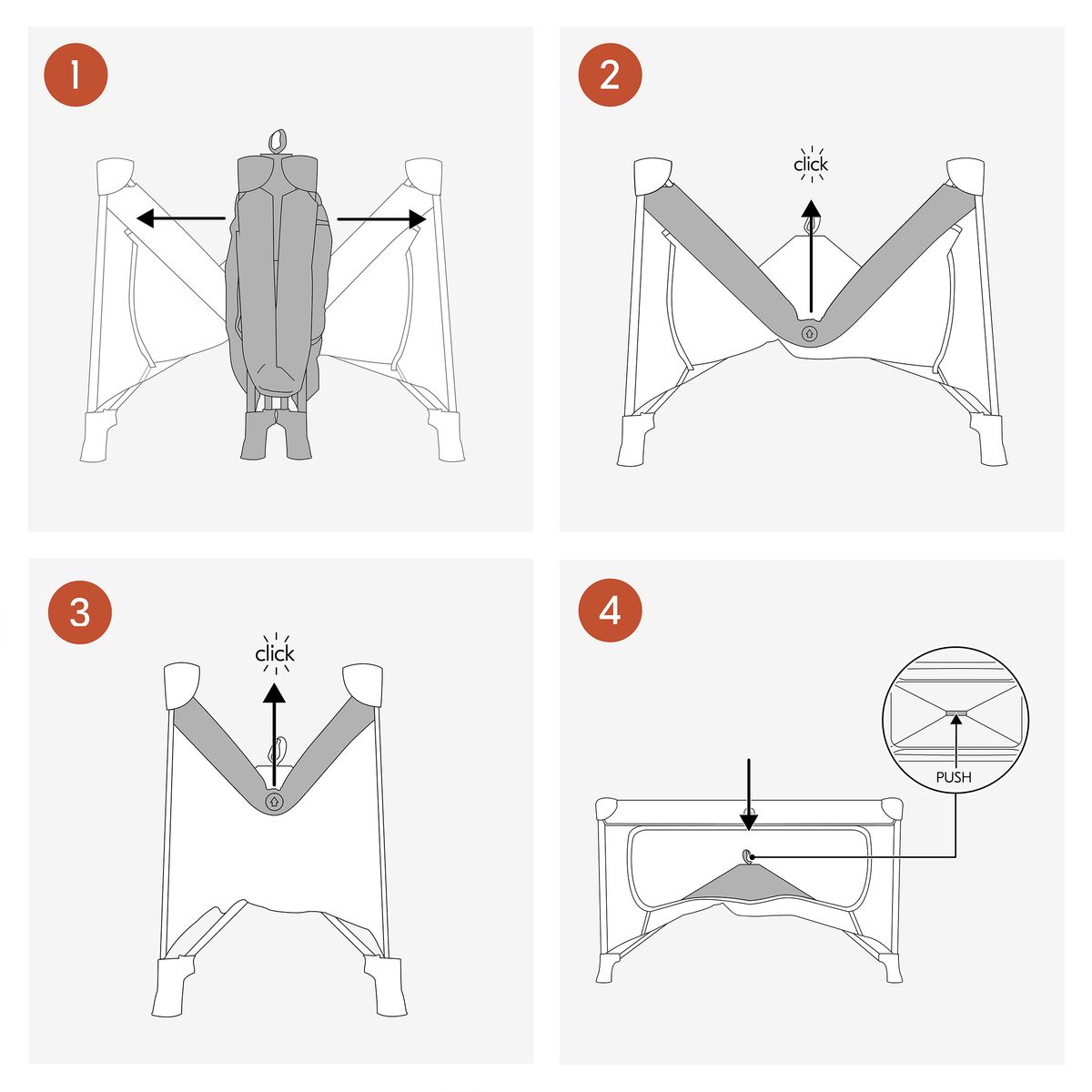 1

2

click

3

click

4

PUSH