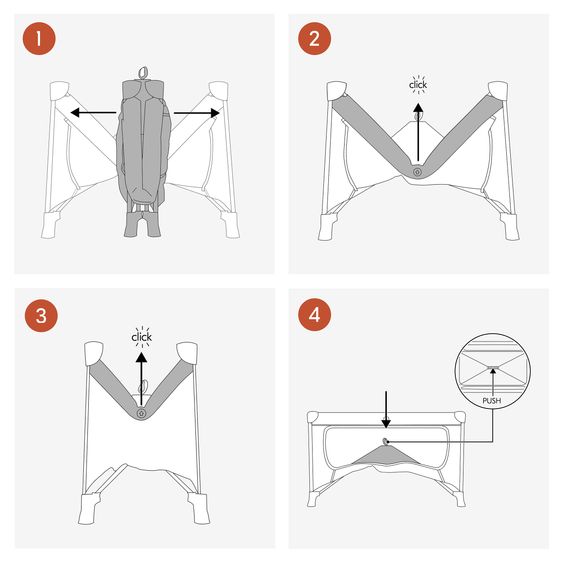 1

2

click

3

click

4

PUSH