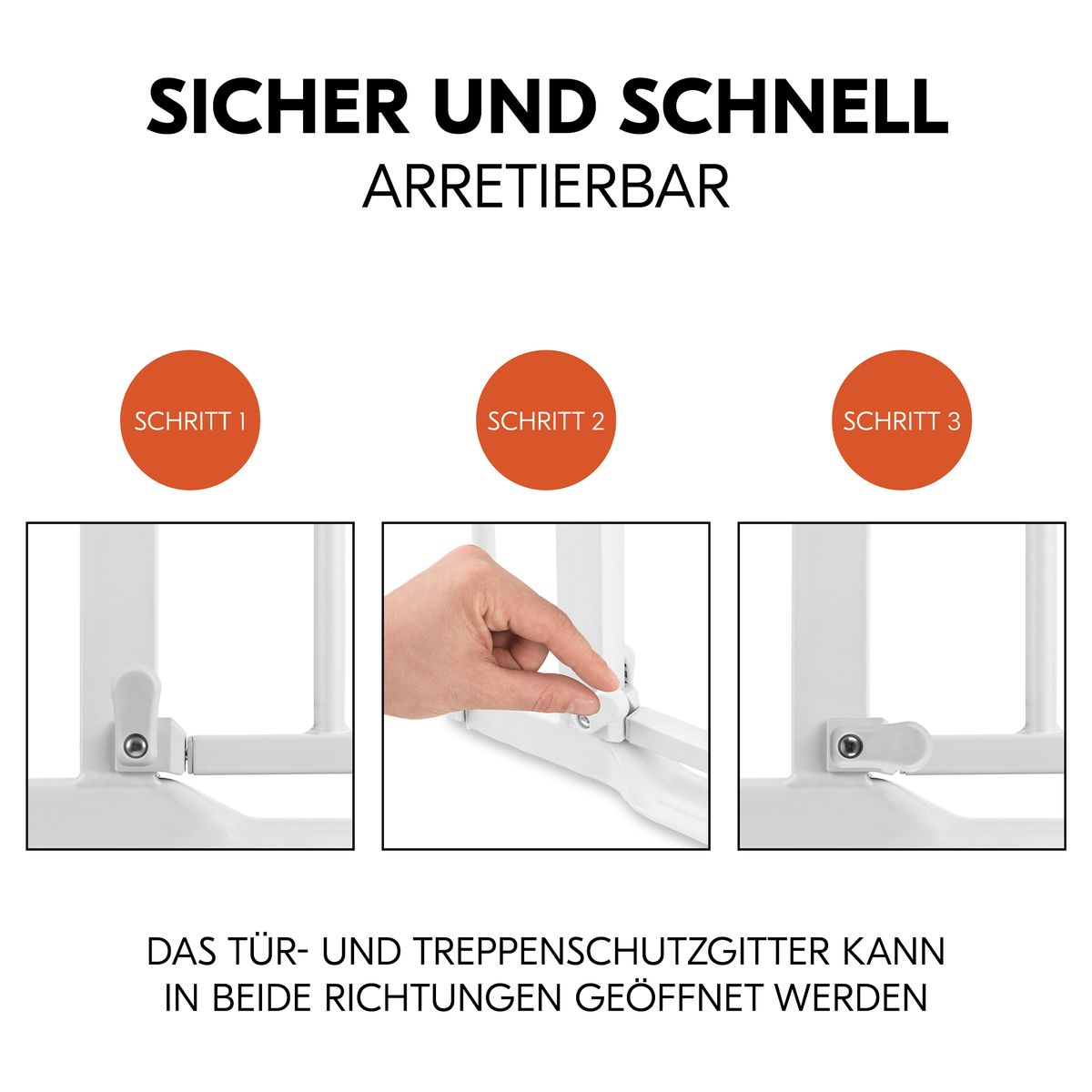 SICHER UND SCHNELL
ARRETIERBAR

SCHRITT 1

SCHRITT 2

SCHRITT 3

DAS TÜR- UND TREPPENSCHUTZGITTER KANN IN BEIDE RICHTUNGEN GEÖFFNET WERDEN