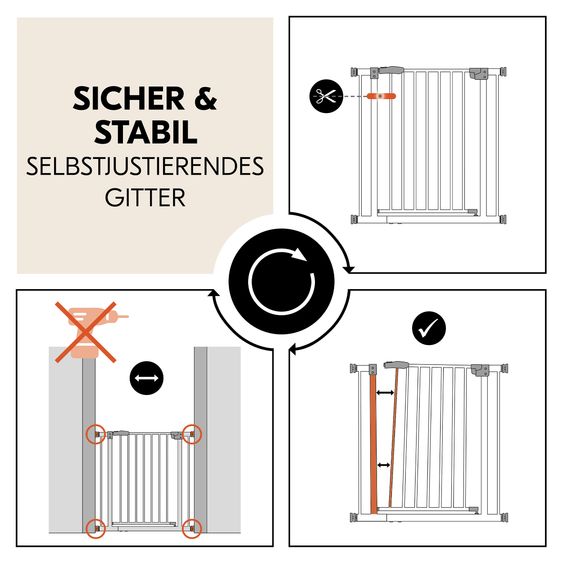 SICHER & STABIL
SELBSTJUSTIERENDES GITTER