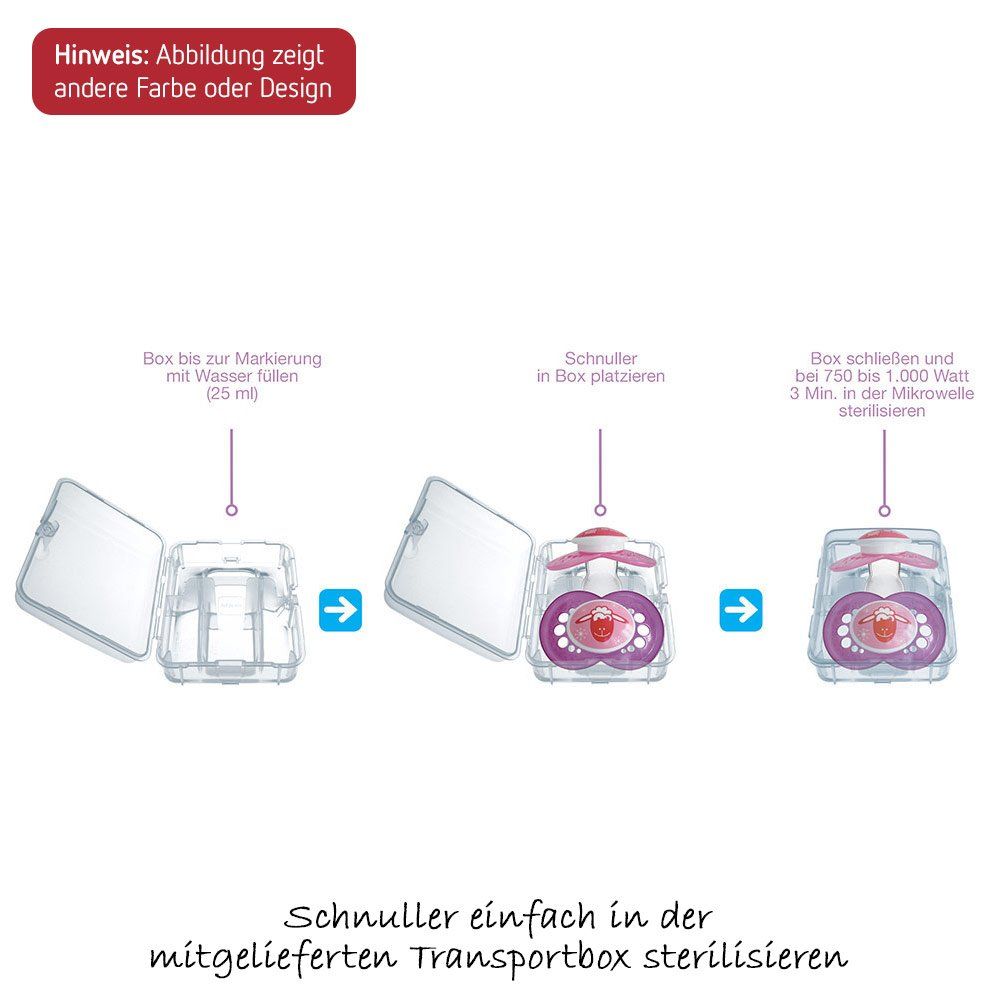 Hinweis: Abbildung zeigt andere Farbe oder Design

Box bis zur Markierung mit Wasser füllen (25 ml)

Schnuller in Box platzieren

Box schließen und bei 750 bis 1.000 Watt 3 Min. in der Mikrowelle sterilisieren

Schnuller einfach in der mitgelieferten Transportbox sterilisieren