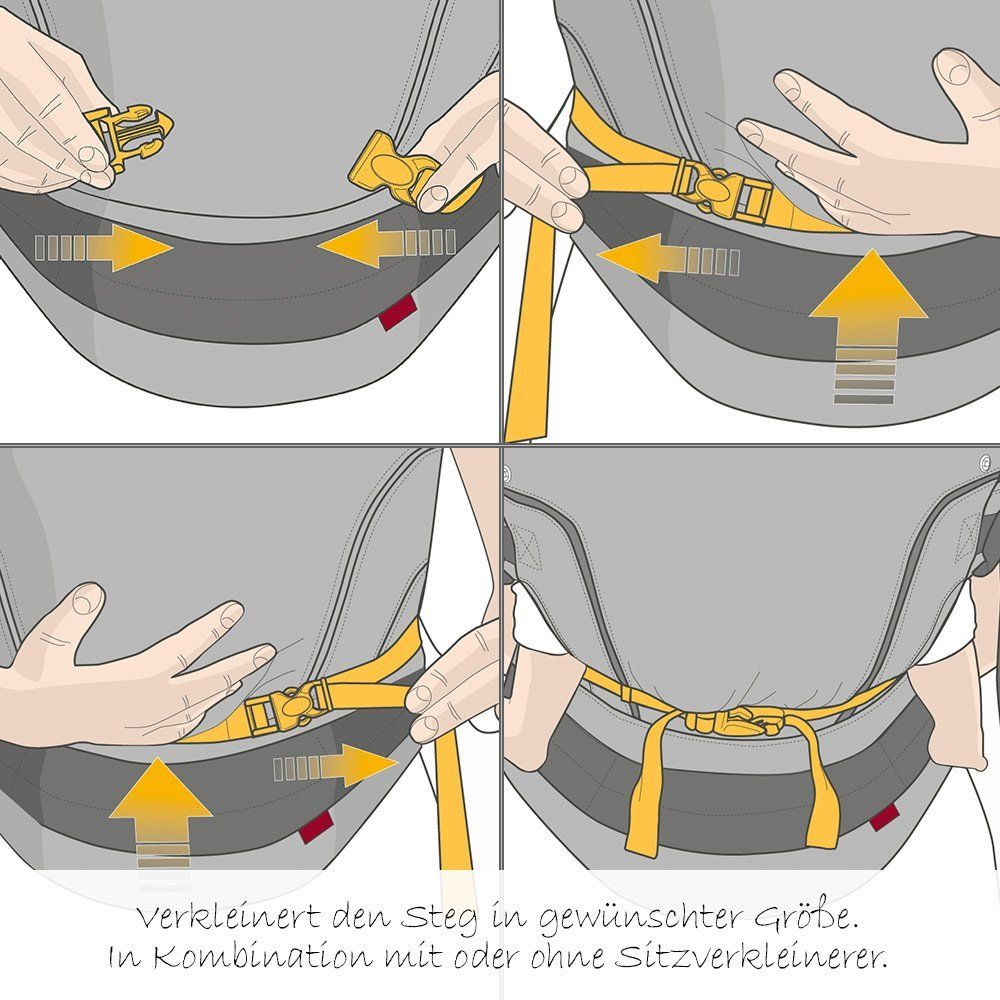 Verkleinert den Steg in gewünschter Größe.
In Kombination mit oder ohne Sitzverkleinerer.