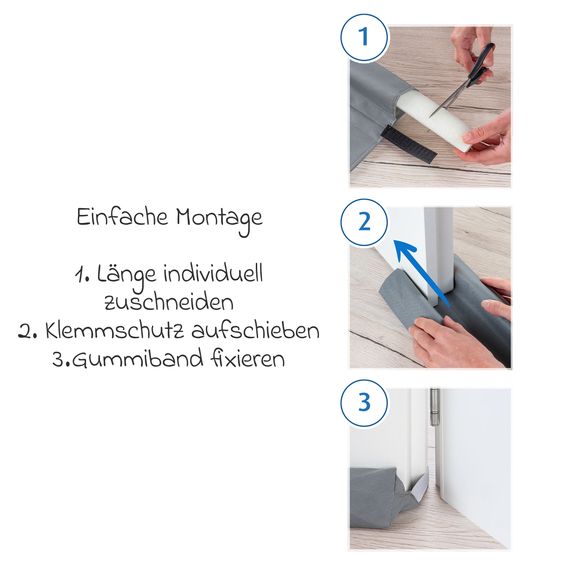 Einfache Montage

1. Länge individuell zuschneiden
2. Klemmschutz aufschieben
3.Gummiband fixieren

1

2

3